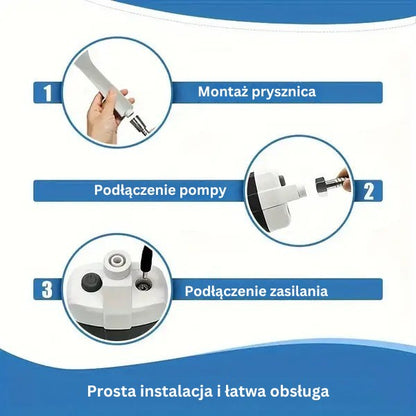 1 Montaż prysznica

Podłączenie pompy 2

3 Podłączenie zasilania

Prosta instalacja i łatwa obsługa